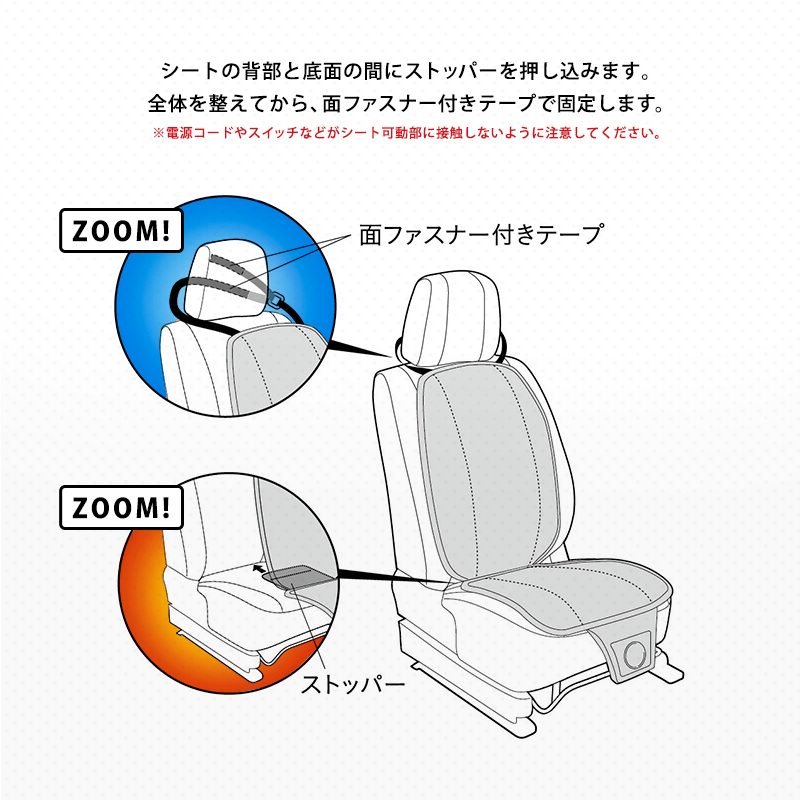 シートの背部と底面の間にストッパーを押し込みます。
全体を整えてから、面ファスナー付きテープで固定します。
※電源コードやスイッチなどがシート可動部に接触しないように注意してください。

ZOOM!

面ファスナー付きテープ

ZOOM!

ストッパー