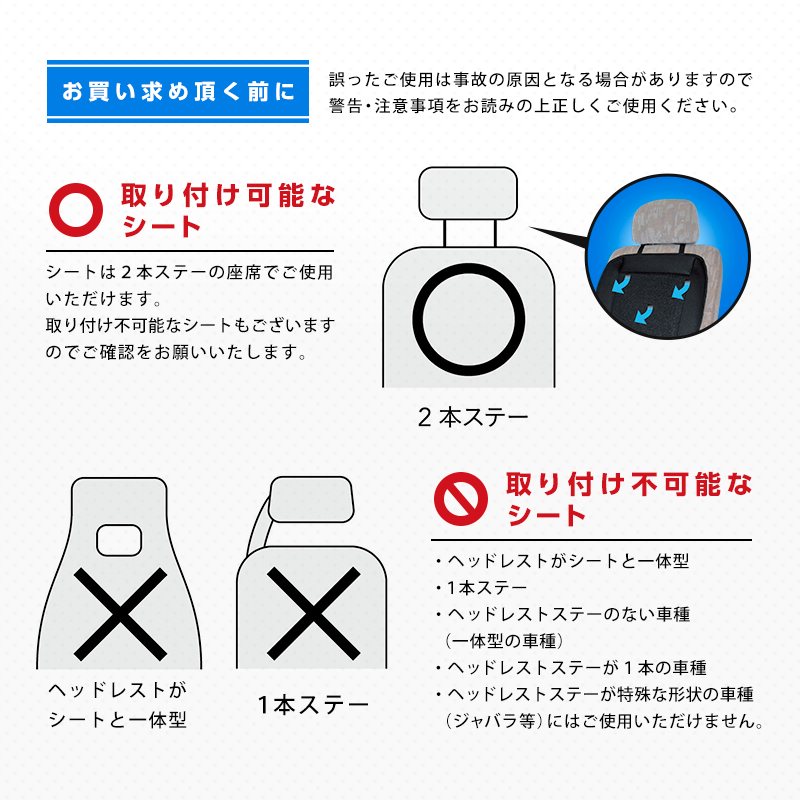 お買い求め頂く前に

誤ったご使用は事故の原因となる場合がありますので警告・注意事項をお読みの上正しくご使用ください。

取り付け可能なシート

シートは２本ステーの座席でご使用いただけます。
取り付け不可能なシートもございますのでご確認をお願いいたします。

２本ステー

ヘッドレストがシートと一体型

1本ステー

取り付け不可能なシート

・ヘッドレストがシートと一体型
・1本ステー
・ヘッドレストステーのない車種（一体型の車種）
・ヘッドレストステーが１本の車種
・ヘッドレストステーが特殊な形状の車種（ジャバラ等）にはご使用いただけません。