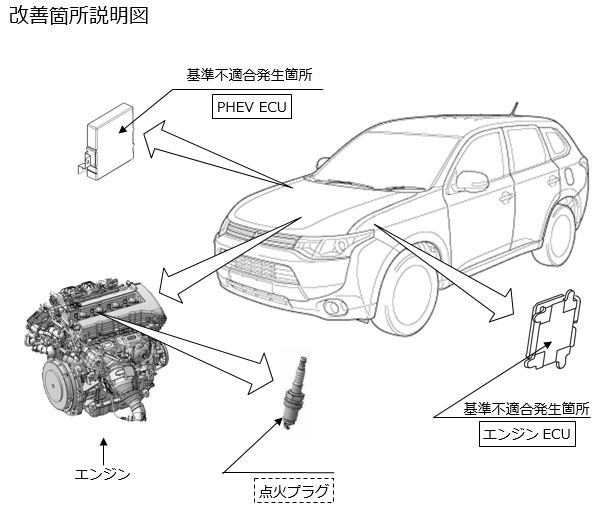 改善箇所説明図

基準不適合発生箇所

PHEV ECU

エンジン

点火プラグ

基準不適合発生箇所

エンジン ECU