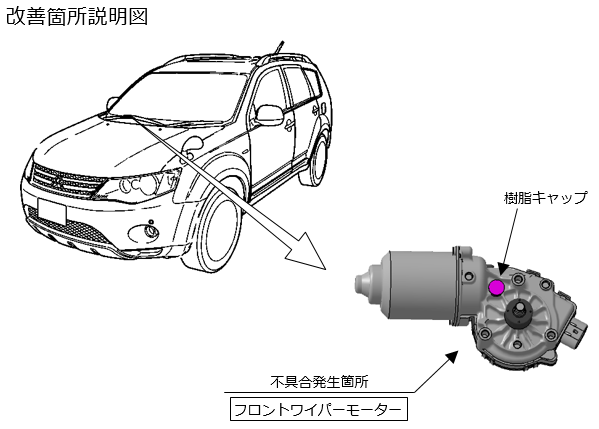 改善箇所説明図

樹脂キャップ

不具合発生箇所

フロントワイパーモーター