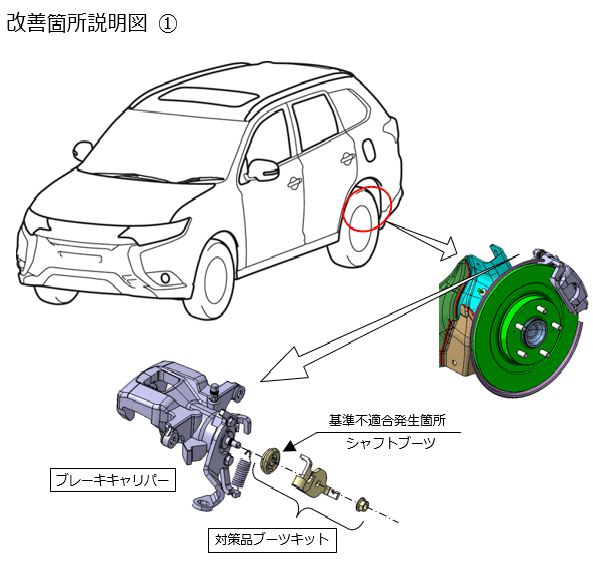 改善箇所説明図 ①

基準不適合発生箇所

シャフトブーツ

ブレーキキャリパー

対策品ブーツキット